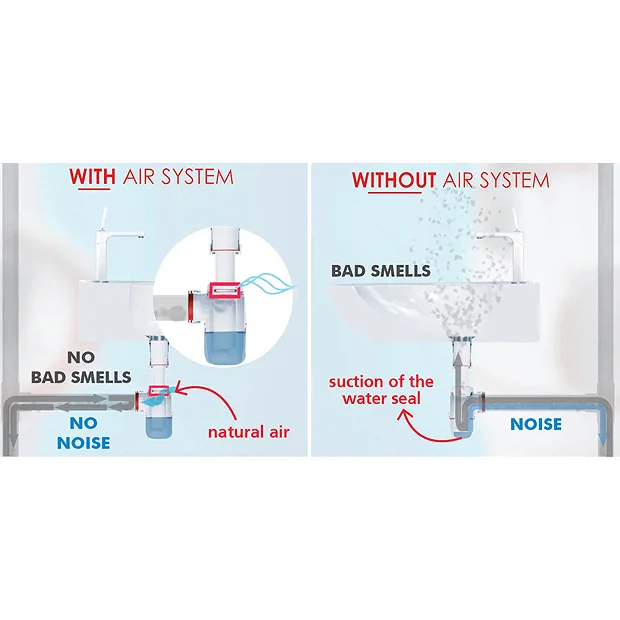 WITH AIR SYSTEM

NO BAD SMELLS

NO NOISE

natural air

WITHOUT AIR SYSTEM

BAD SMELLS

suction of the water seal

NOISE